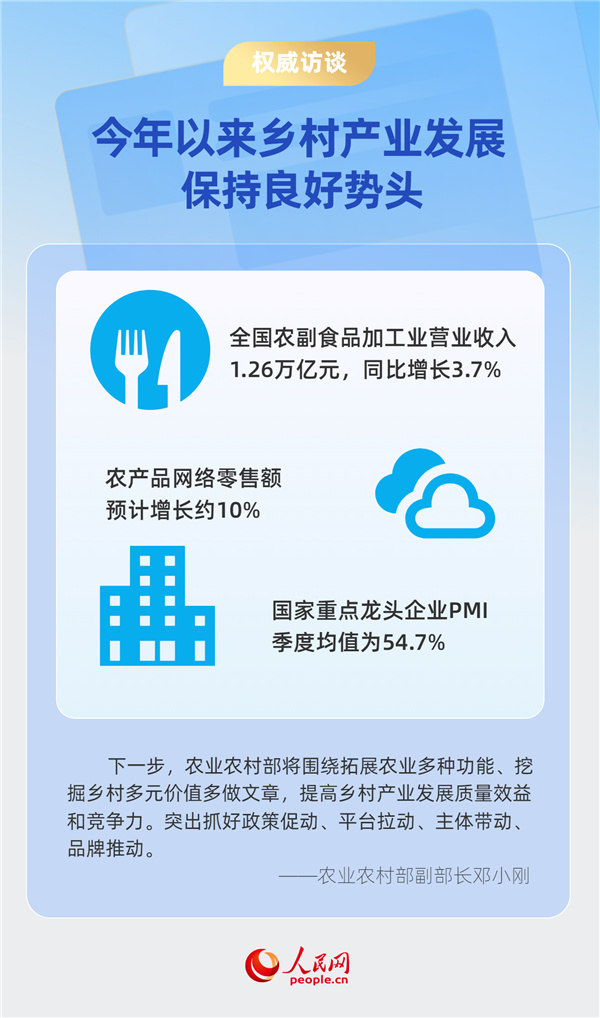 权威访谈

今年以来乡村产业发展
保持良好势头

全国农副食品加工业营业收入1.26万亿元，同比增长3.7%

农产品网络零售额预计增长约10%

国家重点龙头企业PMI季度均值为54.7%

下一步，农业农村部将围绕拓展农业多种功能、挖掘乡村多元价值多做文章，提高乡村产业发展质量效益和竞争力。突出抓好政策促动、平台拉动、主体带动、品牌推动。

——农业农村部副部长邓小刚

人民网
people.cn